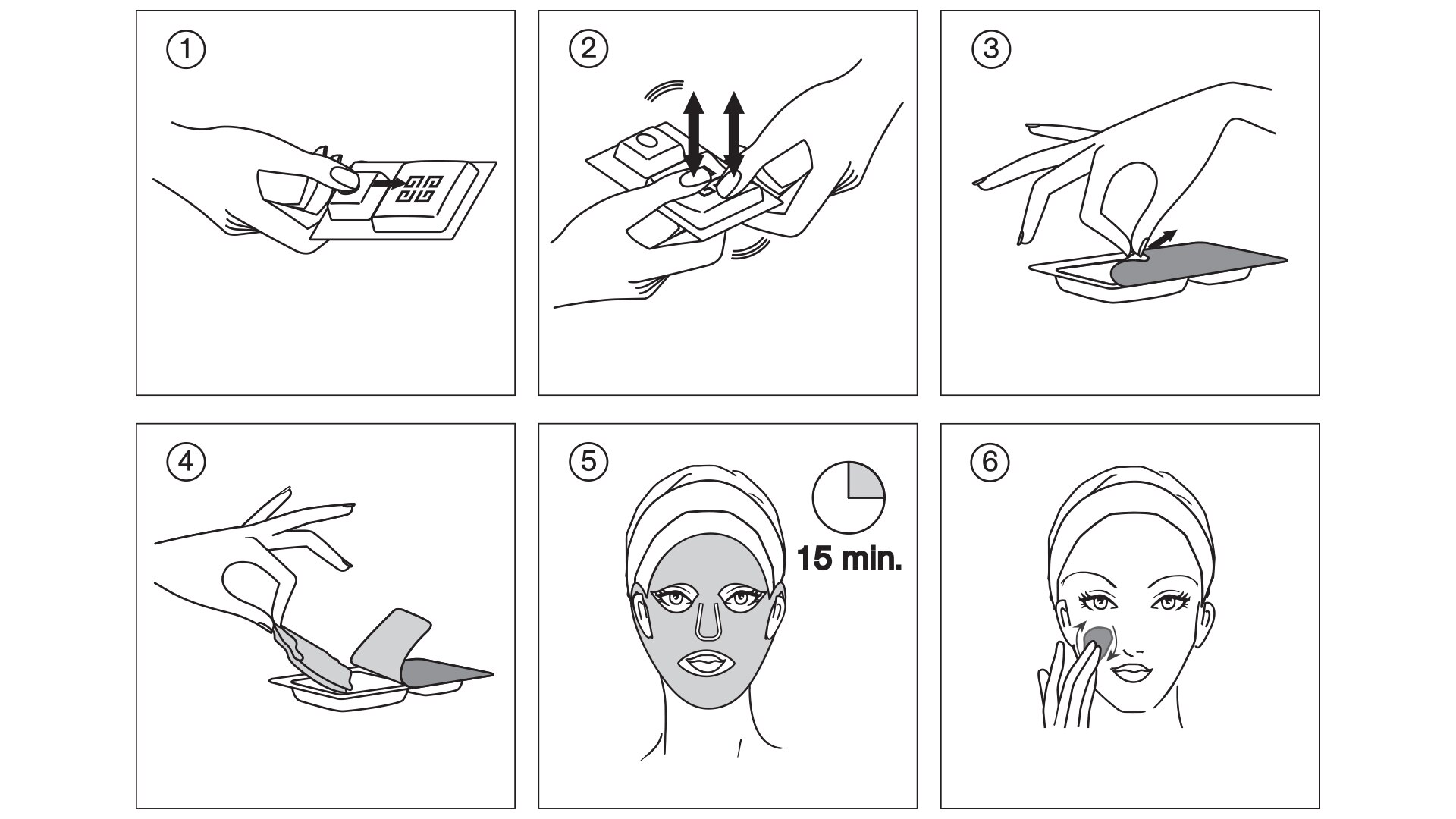 ①

②

③

④

⑤

15 min.

⑥