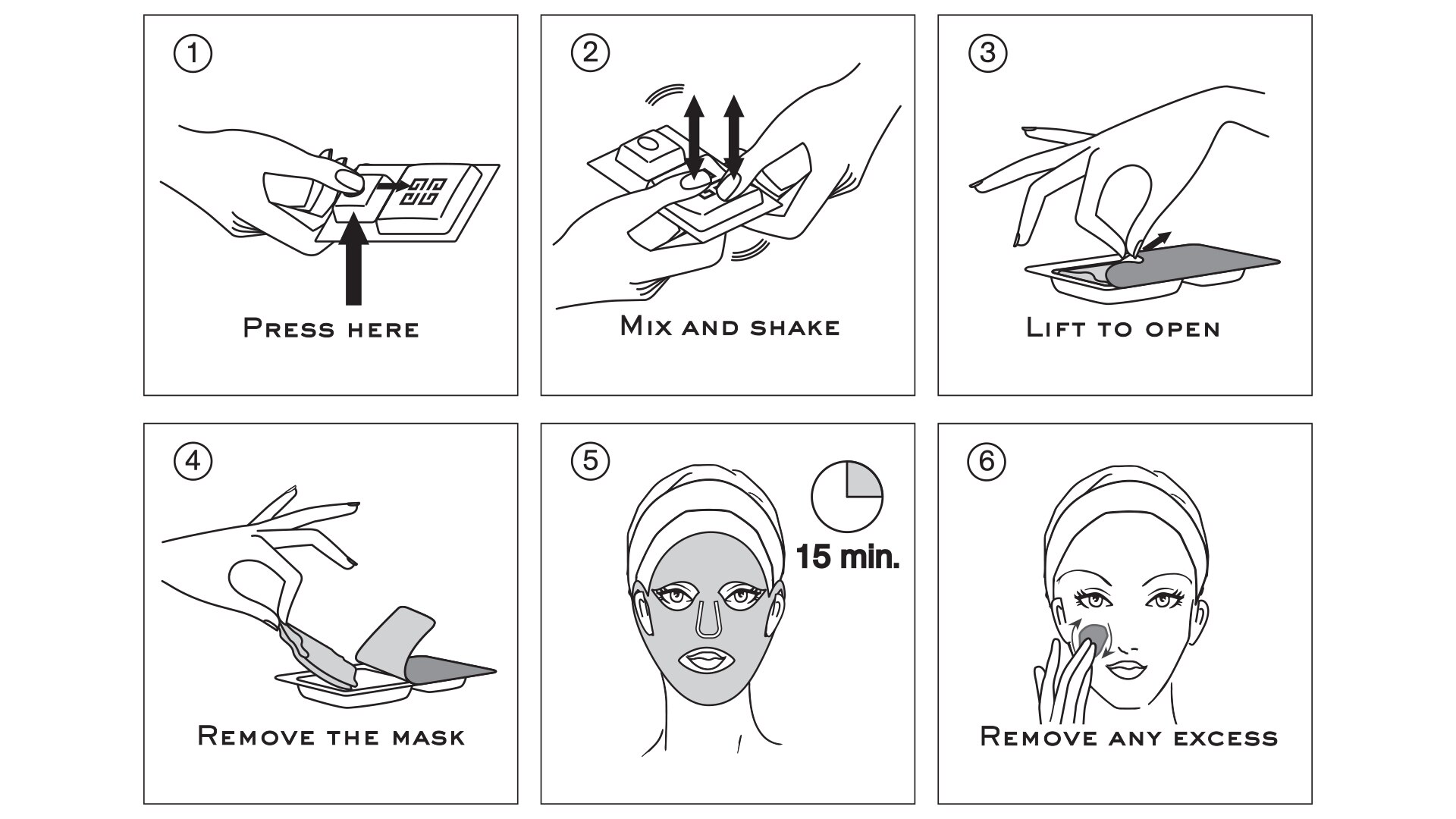 1
PRESS HERE

2
MIX AND SHAKE

3
LIFT TO OPEN

4
REMOVE THE MASK

5
15 min.

6
REMOVE ANY EXCESS