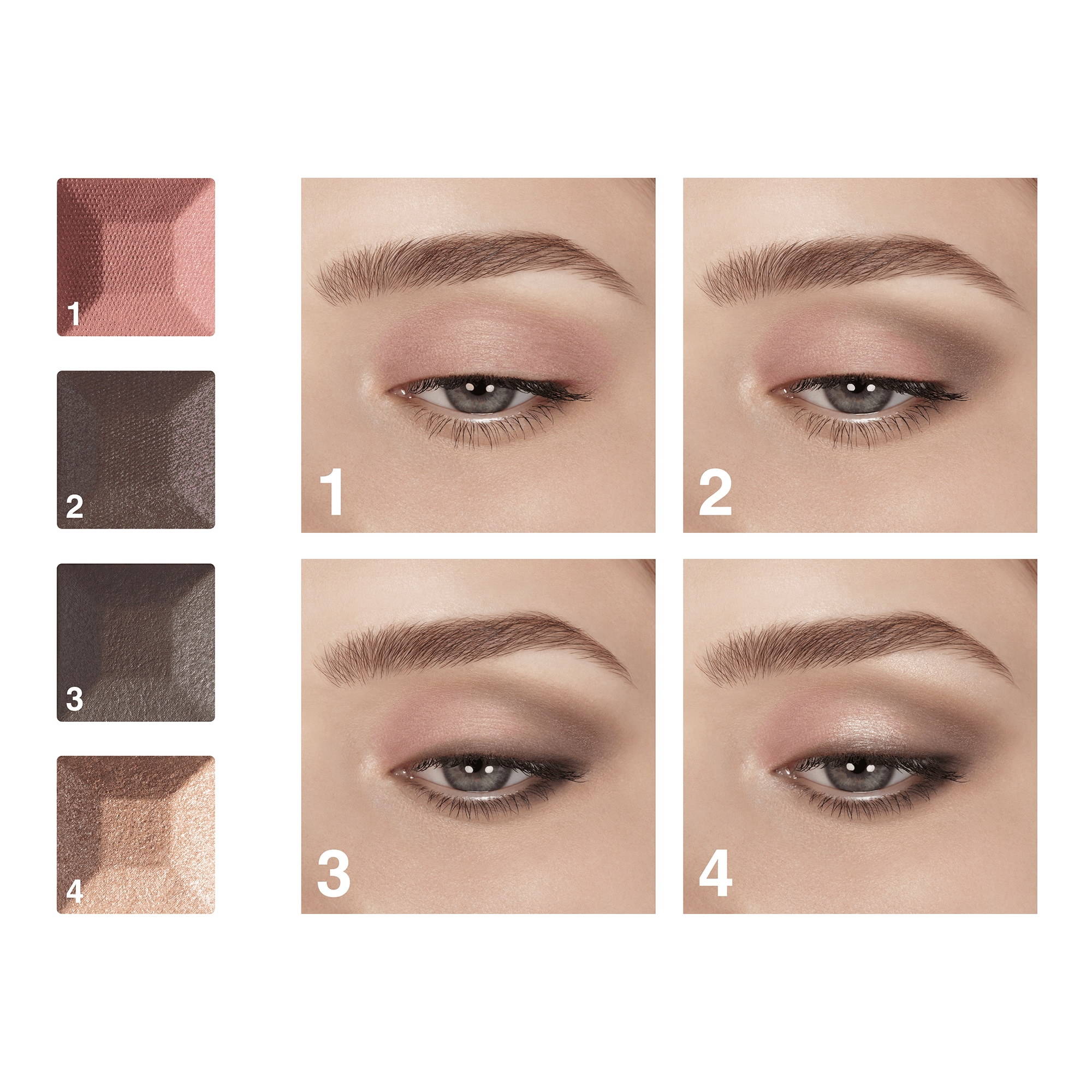 1

2

3

4

1

2

3

4