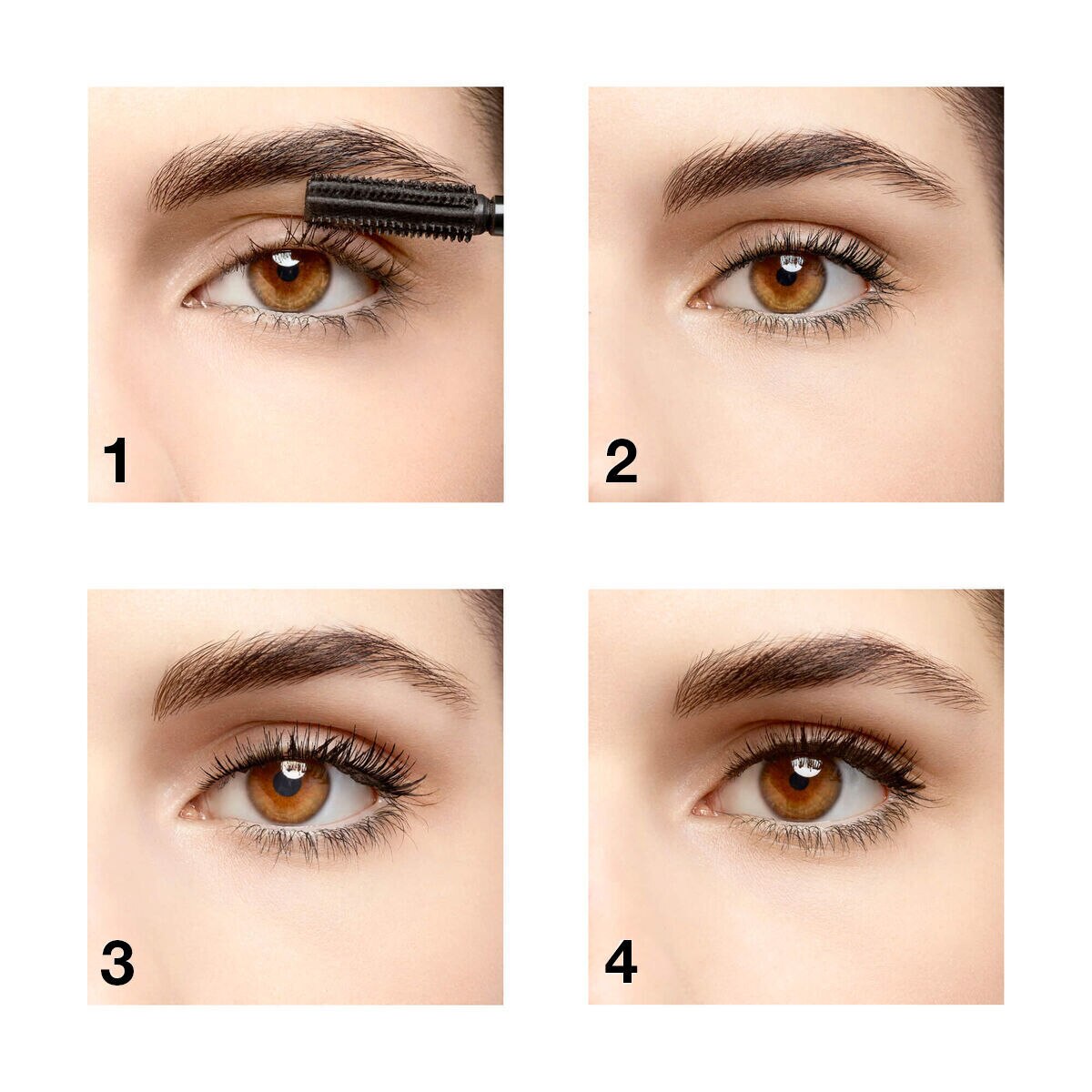 1

2

3

4